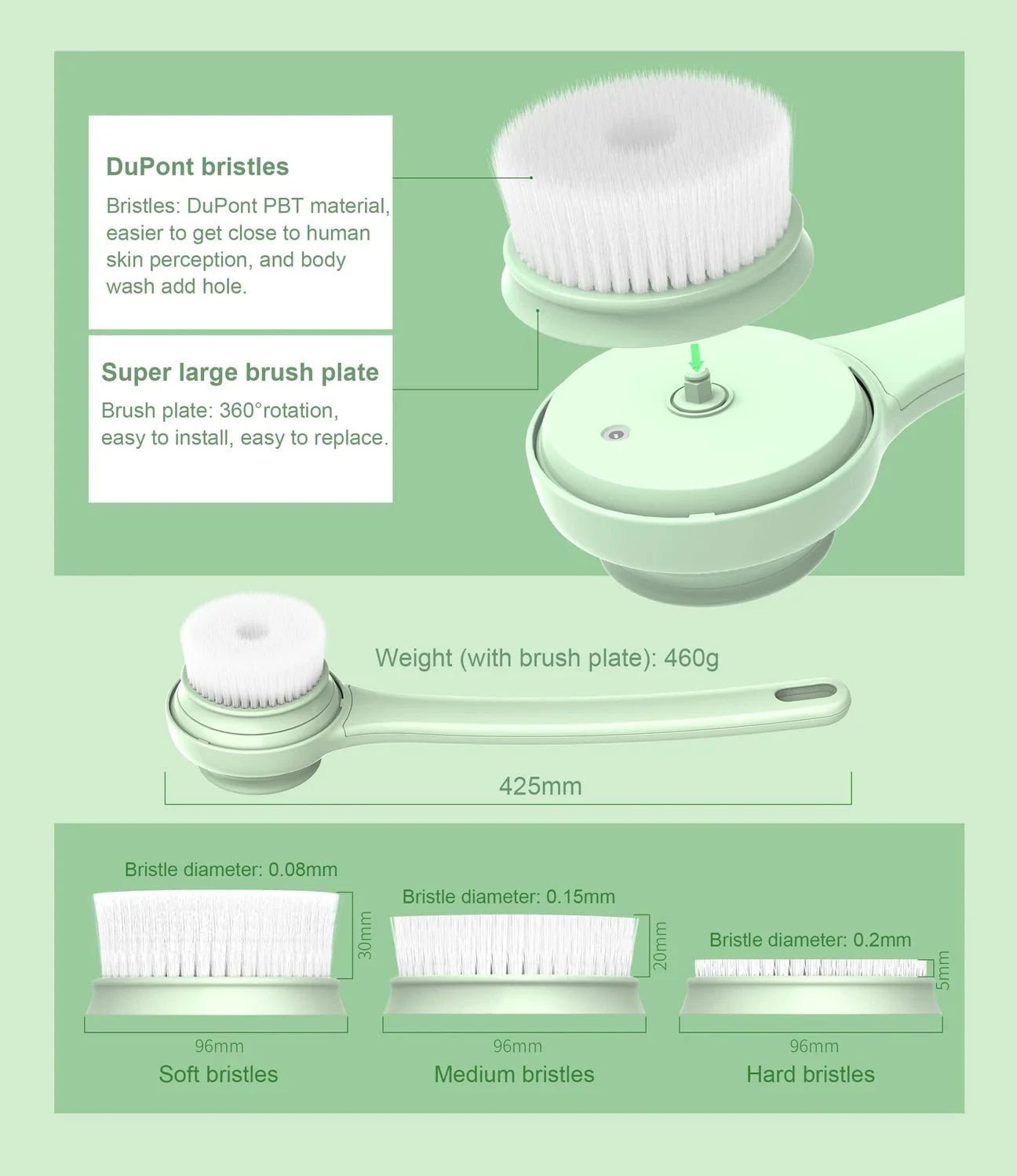 DuPont bristles

Bristles: DuPont PBT material, easier to get close to human skin perception, and body wash add hole.

Super large brush plate

Brush plate: 360°rotation, easy to install, easy to replace.

Weight (with brush plate): 460g

425mm

Bristle diameter: 0.08mm

30mm

96mm

Soft bristles

Bristle diameter: 0.15mm

20mm

96mm

Medium bristles

Bristle diameter: 0.2mm

5mm

96mm

Hard bristles