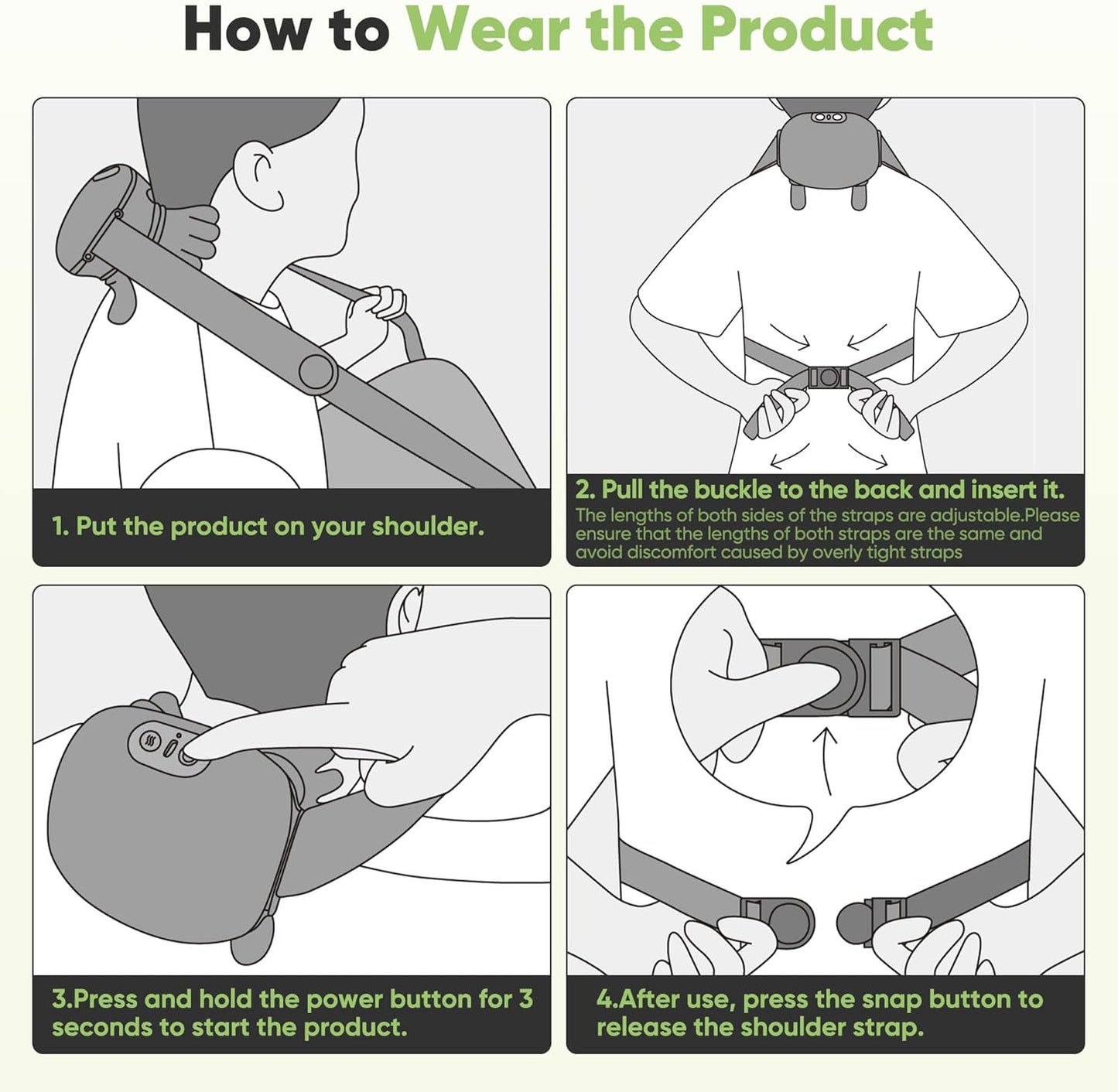 How to Wear the Product

1. Put the product on your shoulder.

2. Pull the buckle to the back and insert it.
The lengths of both sides of the straps are adjustable.Please ensure that the lengths of both straps are the same and avoid discomfort caused by overly tight straps

3.Press and hold the power button for 3 seconds to start the product.

4.After use, press the snap button to release the shoulder strap.