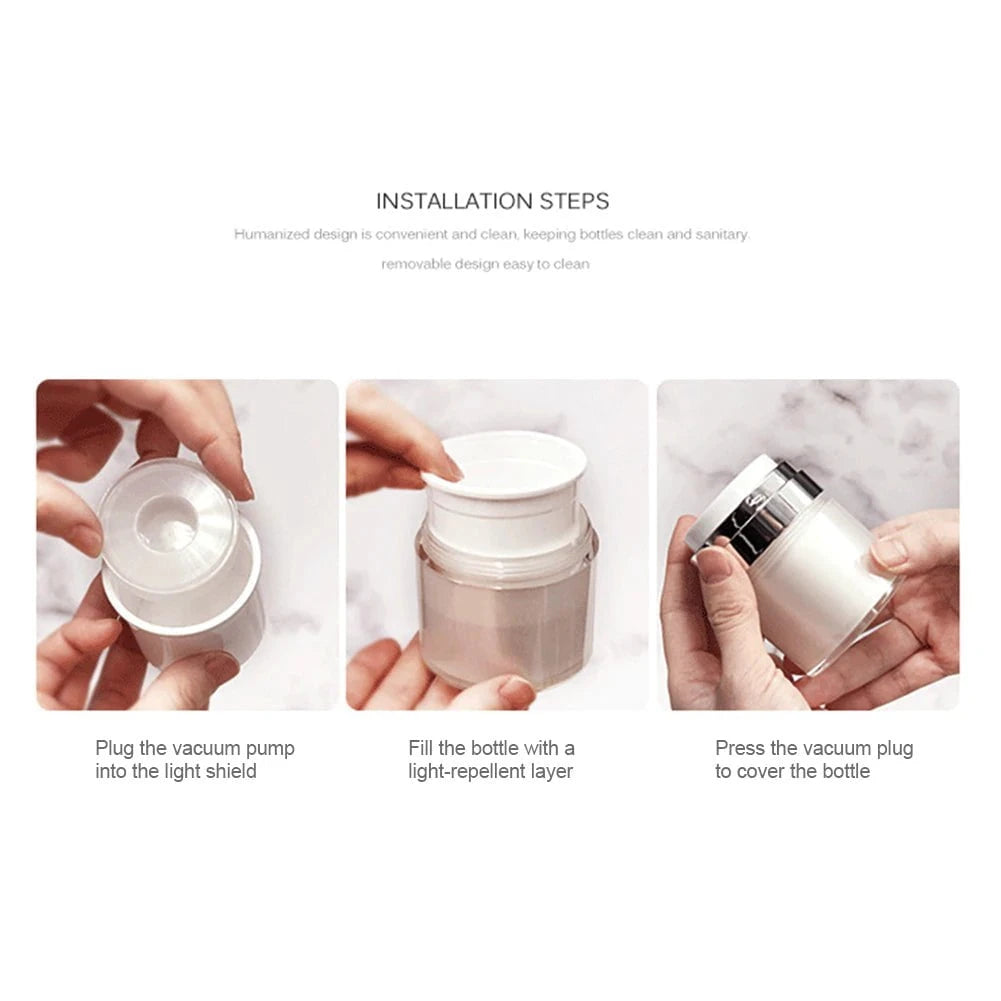 INSTALLATION STEPS

Humanized design is convenient and clean, keeping bottles clean and sanitary.

removable design easy to clean

Plug the vacuum pump into the light shield

Fill the bottle with a light-repellent layer

Press the vacuum plug to cover the bottle